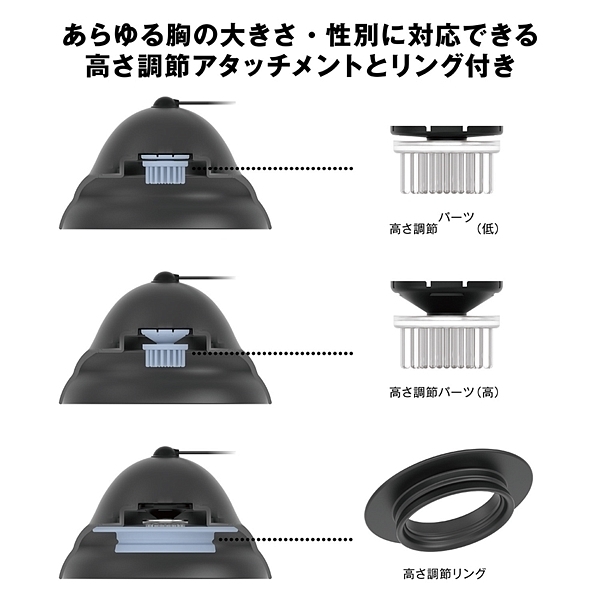 あらゆる胸の大きさ・性別に対応できる
高さ調節アタッチメントとリング付き

高さ調節パーツ（低）

高さ調節パーツ（高）

高さ調節リング